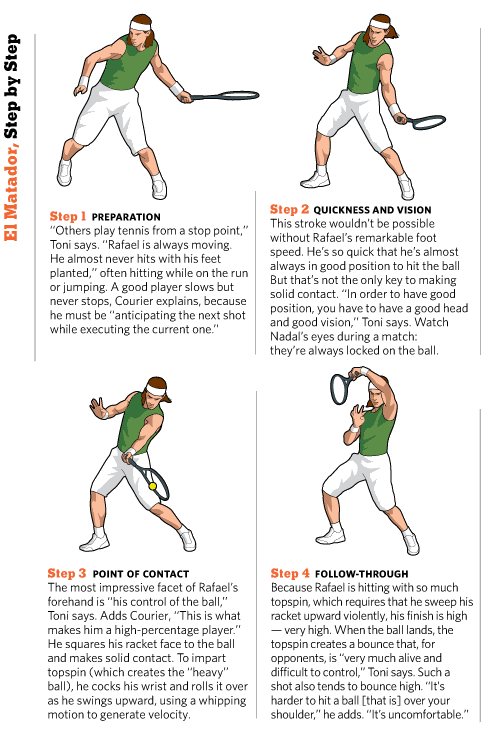 El Matador, Step by Step

Step 1 PREPARATION
"Others play tennis from a stop point," Toni says. "Rafael is always moving. He almost never hits with his feet planted," often hitting while on the run or jumping. A good player slows but never stops, Courier explains, because he must be "anticipating the next shot while executing the current one."

Step 2 QUICKNESS AND VISION
This stroke wouldn't be possible without Rafael's remarkable foot speed. He's so quick that he's almost always in good position to hit the ball But that's not the only key to making solid contact. "In order to have good position, you have to have a good head and good vision," Toni says. Watch Nadal's eyes during a match: they're always locked on the ball.

Step 3 POINT OF CONTACT
The most impressive facet of Rafael's forehand is "his control of the ball," Toni says. Adds Courier, "This is what makes him a high-percentage player." He squares his racket face to the ball and makes solid contact. To impart topspin (which creates the "heavy" ball), he cocks his wrist and rolls it over as he swings upward, using a whipping motion to generate velocity.

Step 4 FOLLOW-THROUGH
Because Rafael is hitting with so much topspin, which requires that he sweep his racket upward violently, his finish is high — very high. When the ball lands, the topspin creates a bounce that, for opponents, is "very much alive and difficult to control," Toni says. Such a shot also tends to bounce high. "It's harder to hit a ball [that is] over your shoulder," he adds. "It's uncomfortable."